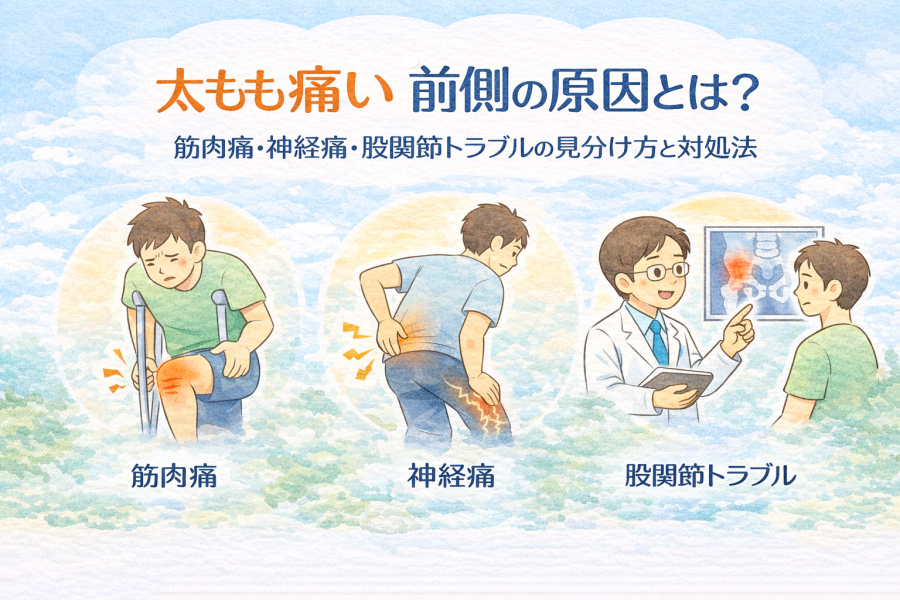 太もも痛い 前側の原因とは？

筋肉痛・神経痛・股関節トラブルの見分け方と対処法

筋肉痛

神経痛

股関節トラブル